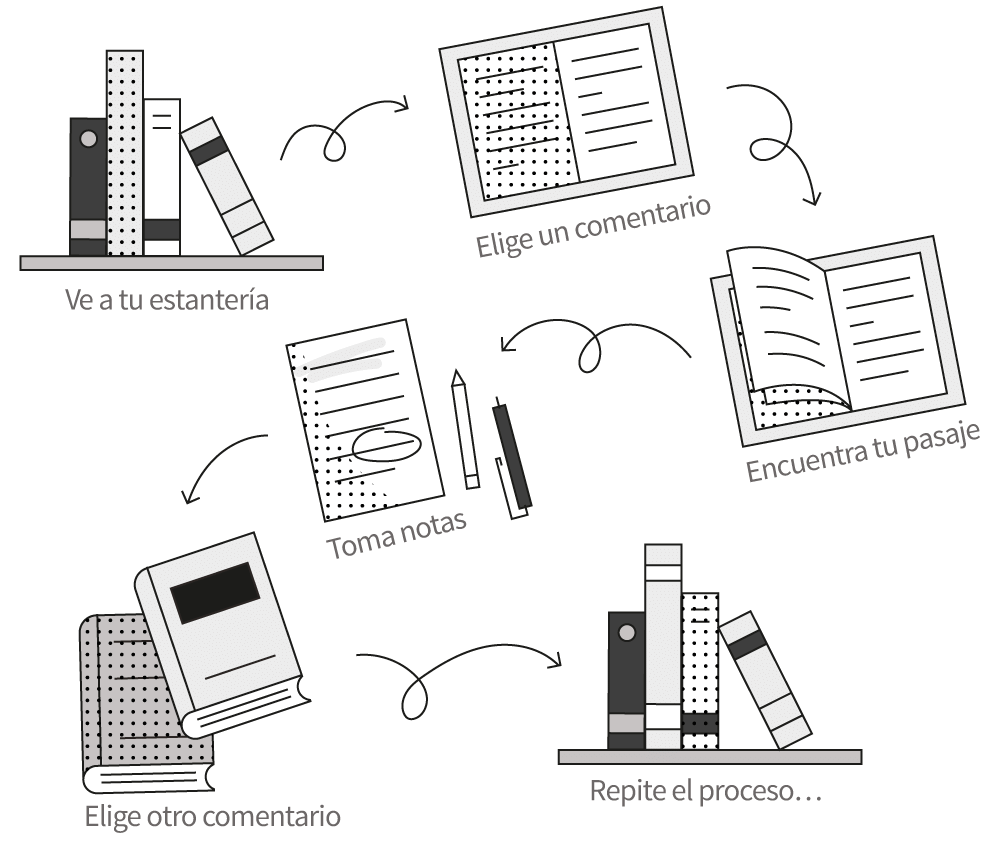 Ve a tu estantería

Elige un comentario

Encuentra tu pasaje

Toma notas

Elige otro comentario

Repite el proceso…