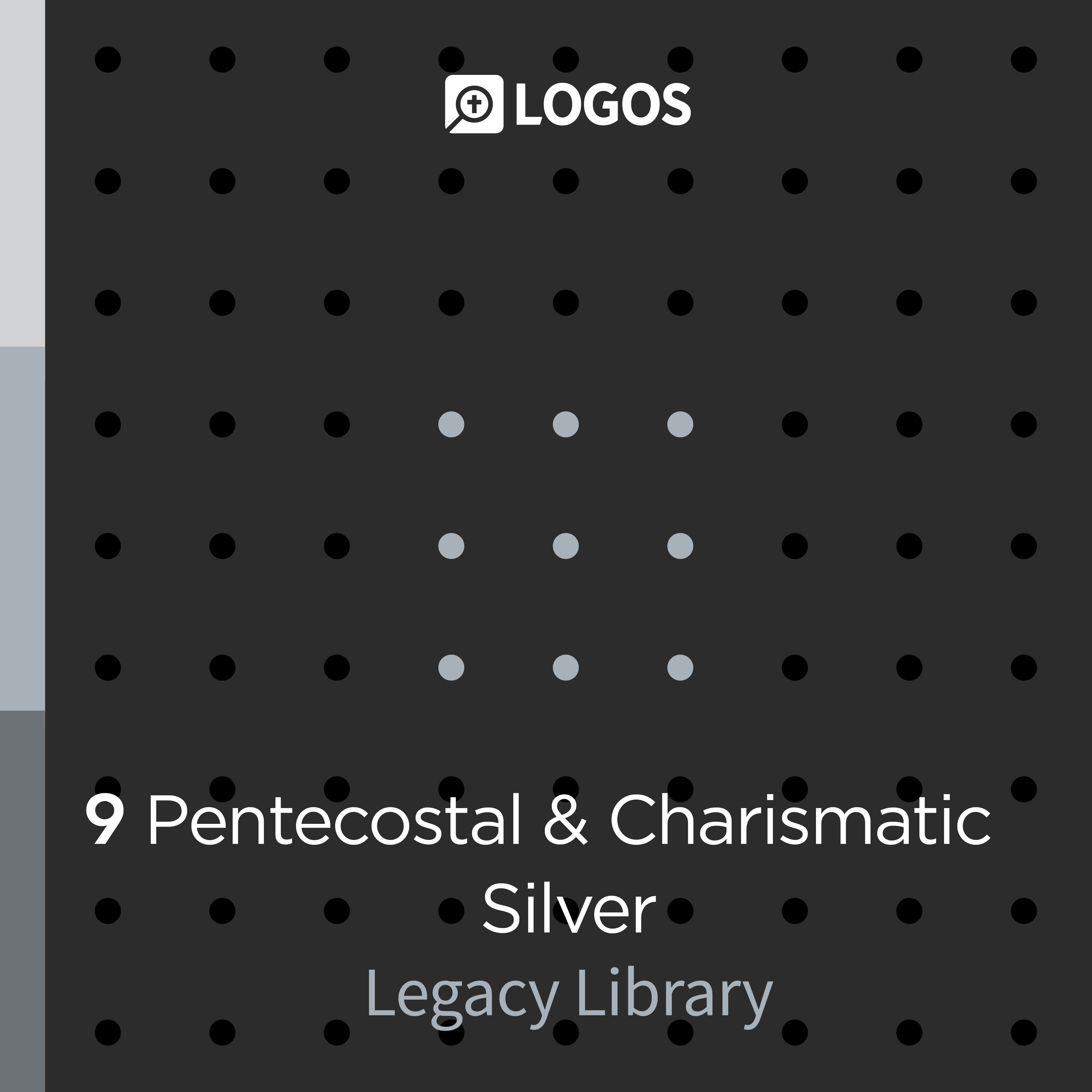 LOGOS

9 Pentecostal & Charismatic Silver

Legacy Library