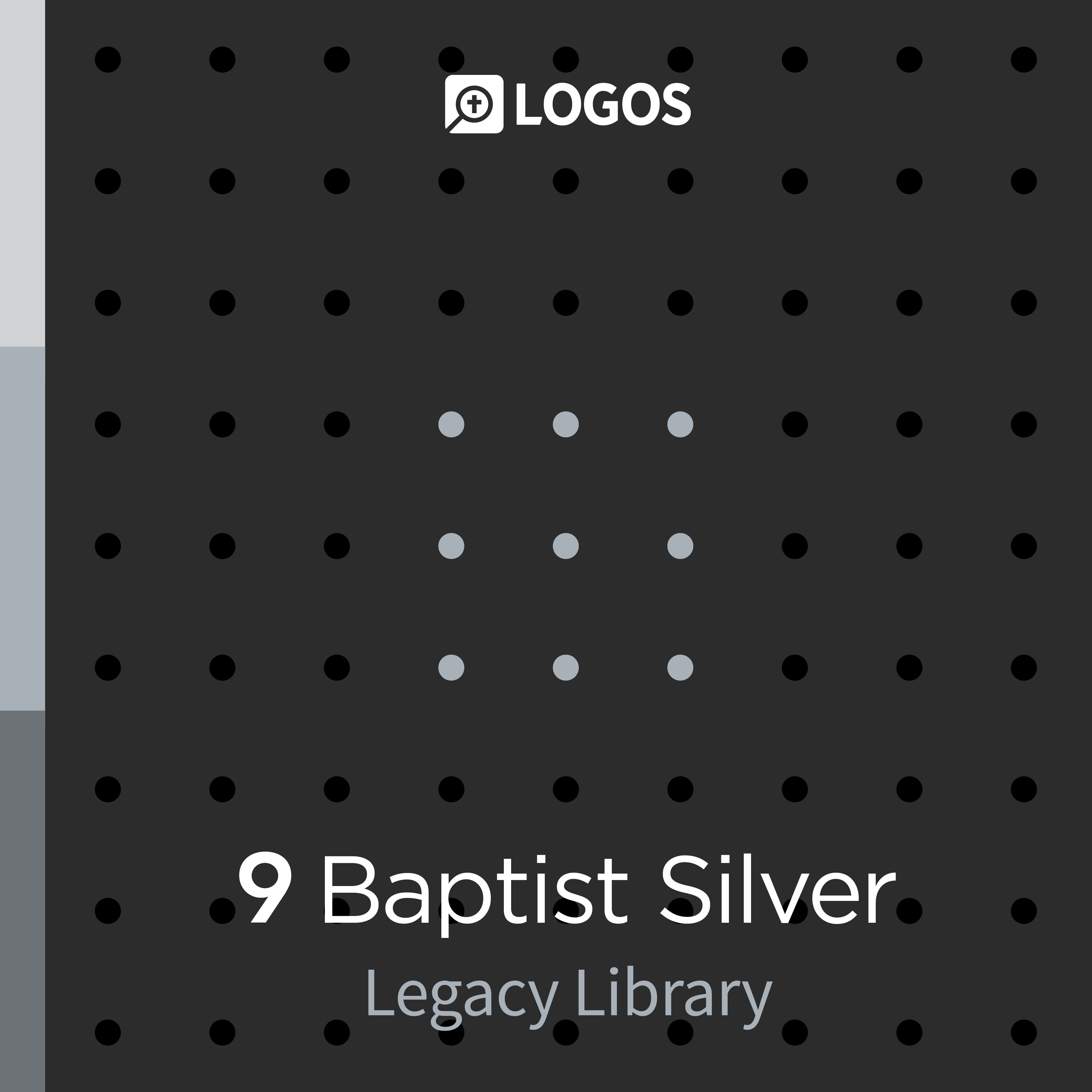 LOGOS

9 Baptist Silver

Legacy Library